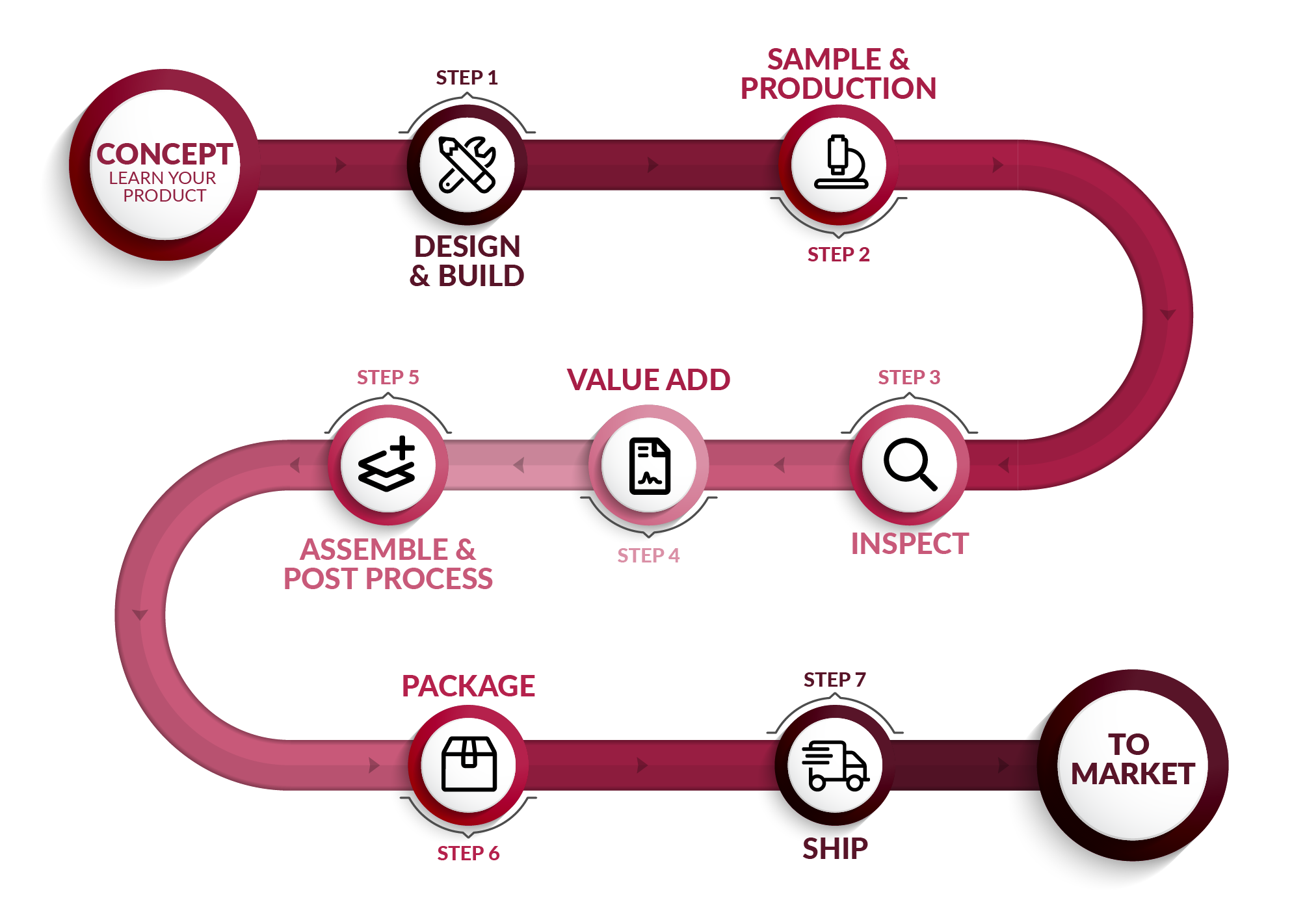 CONCEPT
LEARN YOUR PRODUCT

STEP 1
DESIGN & BUILD

SAMPLE & PRODUCTION
STEP 2

STEP 3
INSPECT

VALUE ADD
STEP 4

STEP 5
ASSEMBLE & POST PROCESS

PACKAGE
STEP 6

STEP 7
SHIP

TO MARKET